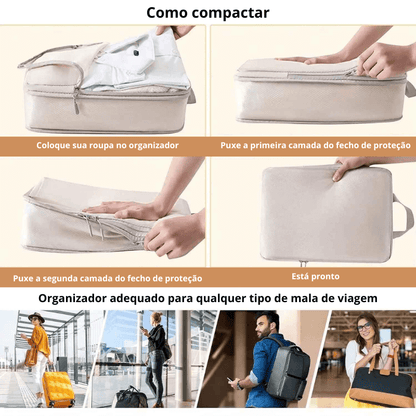 Como compactar

Coloque sua roupa no organizador

Puxe a primeira camada do fecho de proteção

Puxe a segunda camada do fecho de proteção

Está pronto

Organizador adequado para qualquer tipo de mala de viagem