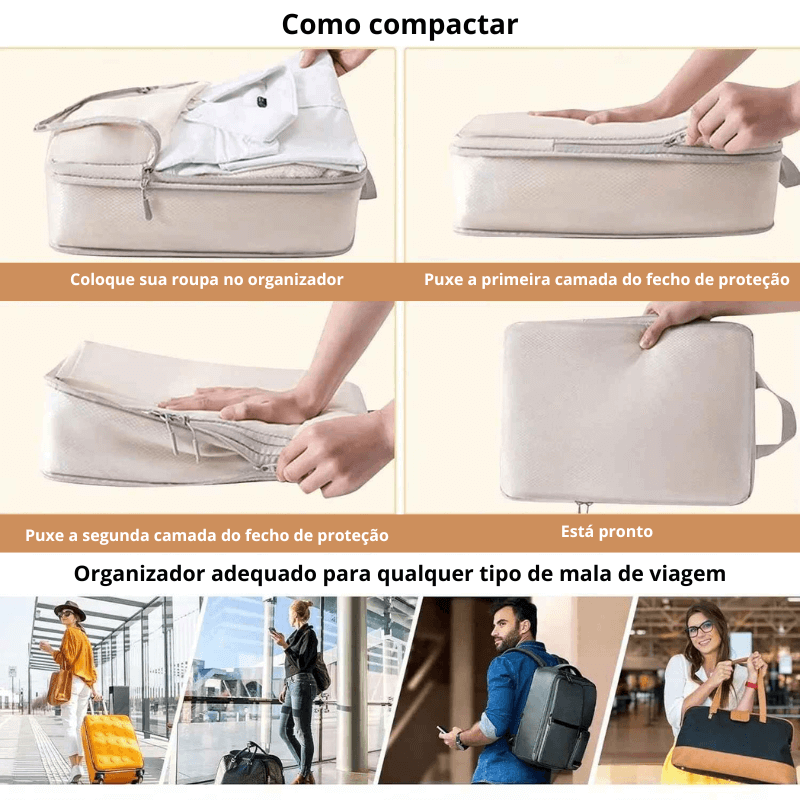 Como compactar

Coloque sua roupa no organizador

Puxe a primeira camada do fecho de proteção

Puxe a segunda camada do fecho de proteção

Está pronto

Organizador adequado para qualquer tipo de mala de viagem